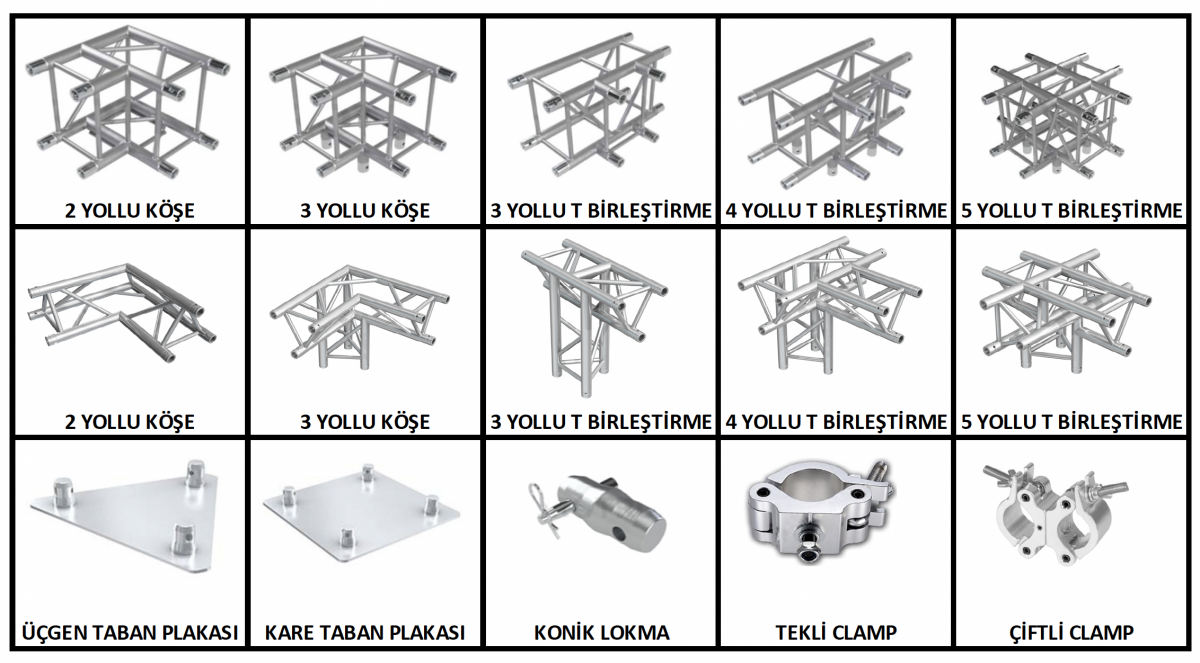 | 2 YOLLU KÖŞE | 3 YOLLU KÖŞE | 3 YOLLU T BİRLEŞTİRME | 4 YOLLU T BİRLEŞTİRME | 5 YOLLU T BİRLEŞTİRME |
|---|---|---|---|---|
| 2 YOLLU KÖŞE | 3 YOLLU KÖŞE | 3 YOLLU T BİRLEŞTİRME | 4 YOLLU T BİRLEŞTİRME | 5 YOLLU T BİRLEŞTİRME |
| ÜÇGEN TABAN PLAKASI | KARE TABAN PLAKASI | KONİK LOKMA | TEKLİ CLAMP | ÇİFTLİ CLAMP |